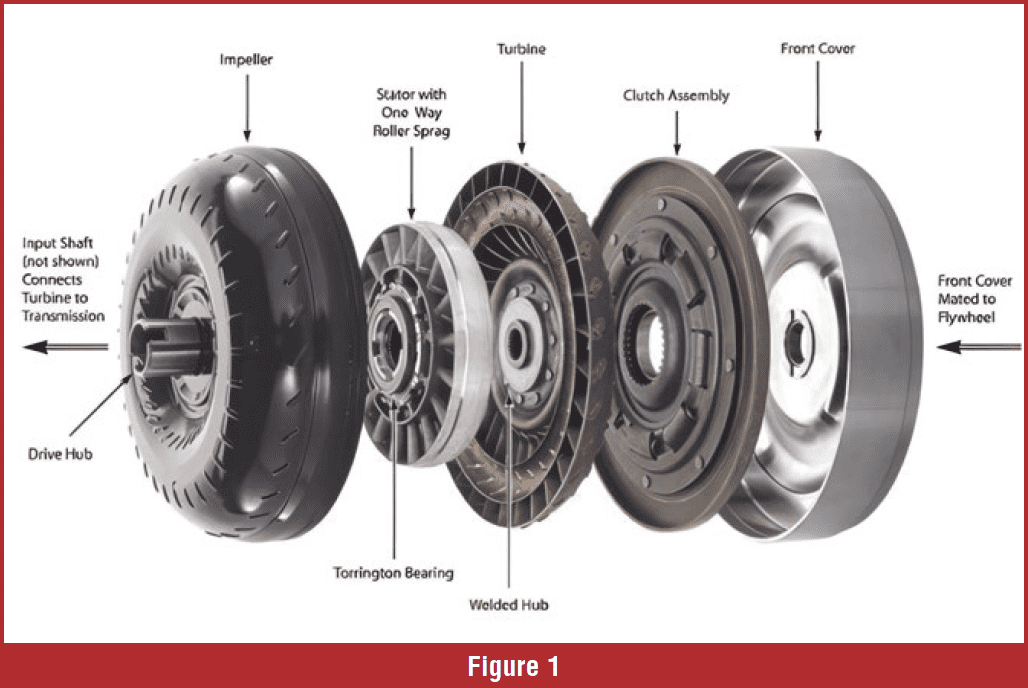 Impeller

Stator with One Way Roller Sprag

Turbine

Clutch Assembly

Front Cover

Input Shaft (not shown) Connects Turbine to Transmission

Front Cover Mated to Flywheel

Drive Hub

Torrington Bearing

Welded Hub

Figure 1